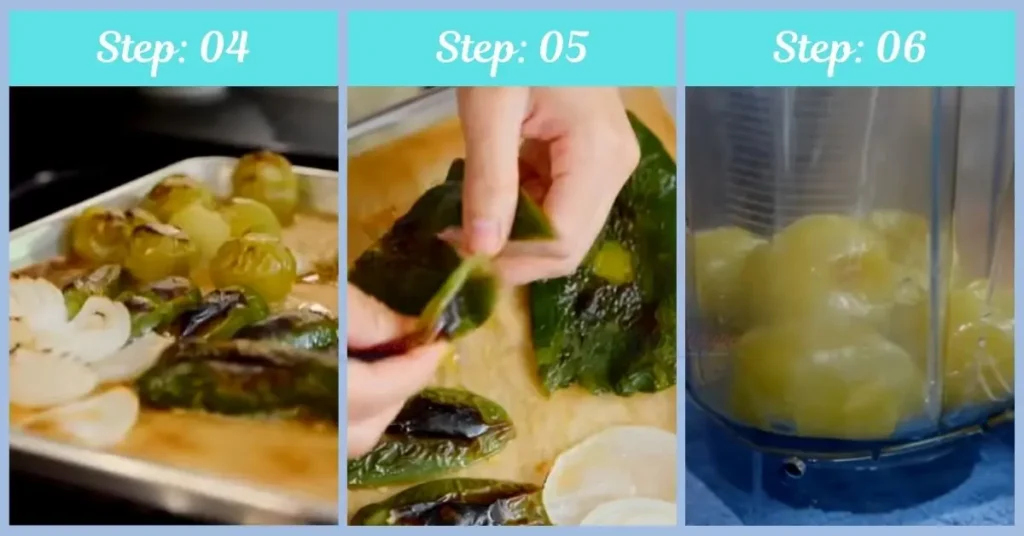 Step: 04

Step: 05

Step: 06