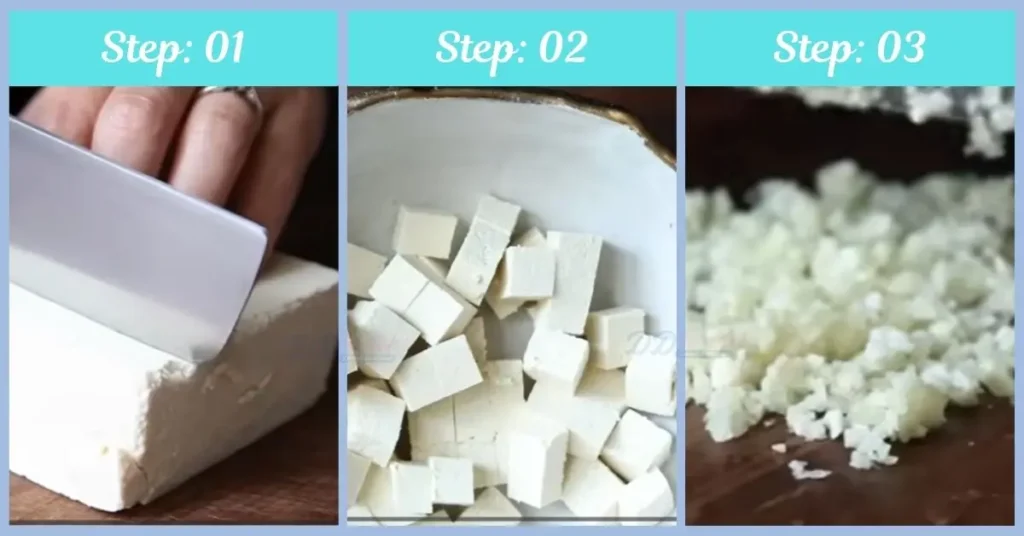 Step: 01

Step: 02

Step: 03