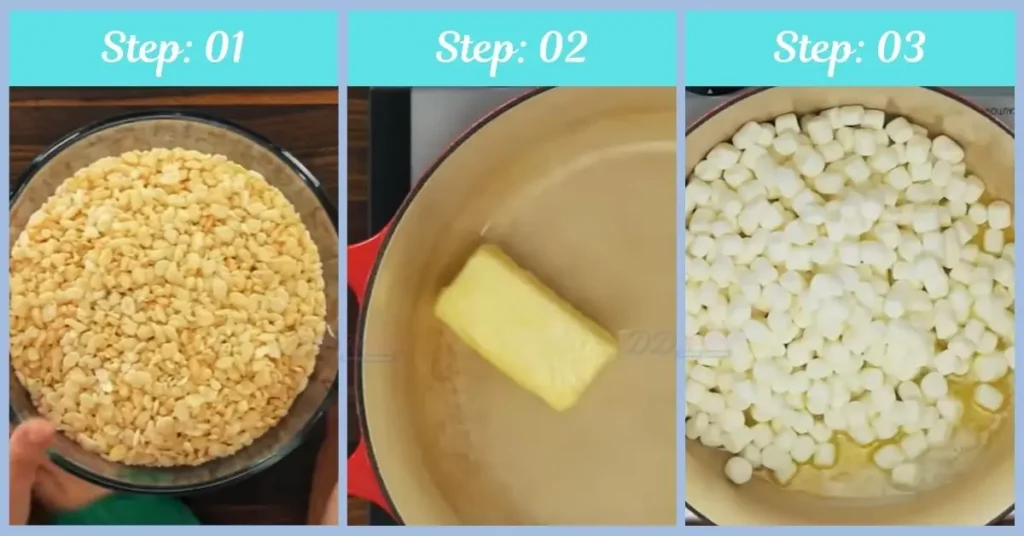 Step: 01

Step: 02

Step: 03