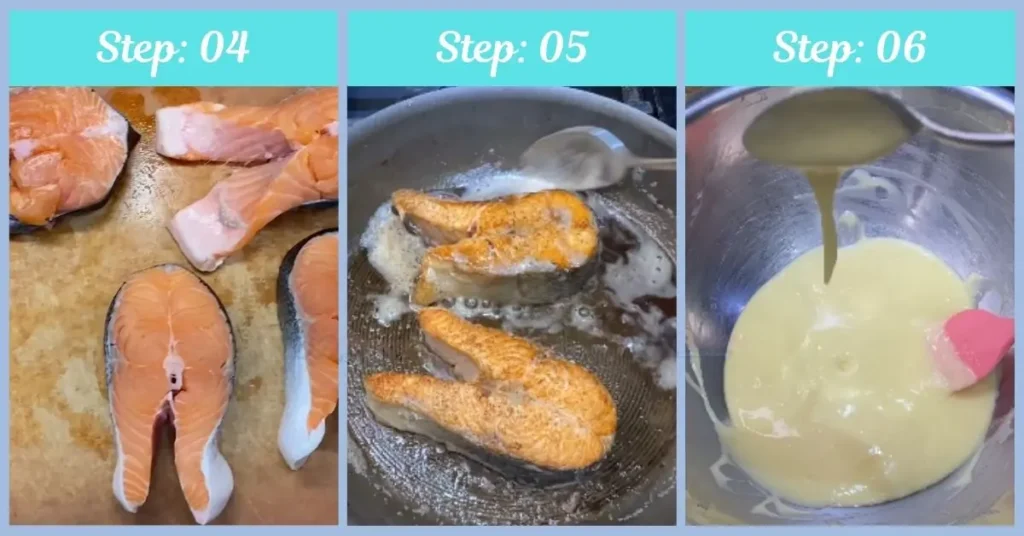 Step: 04

Step: 05

Step: 06