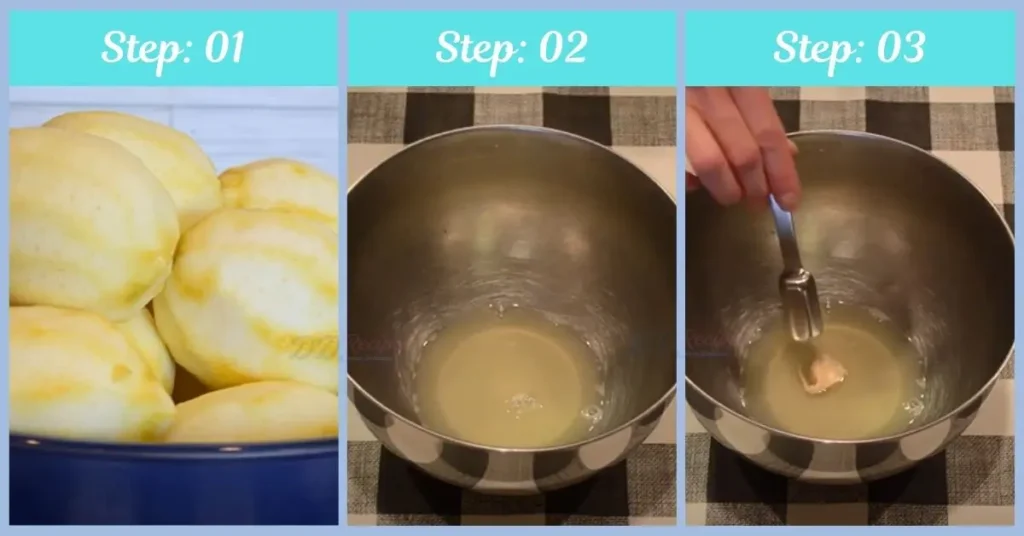 Step: 01

Step: 02

Step: 03